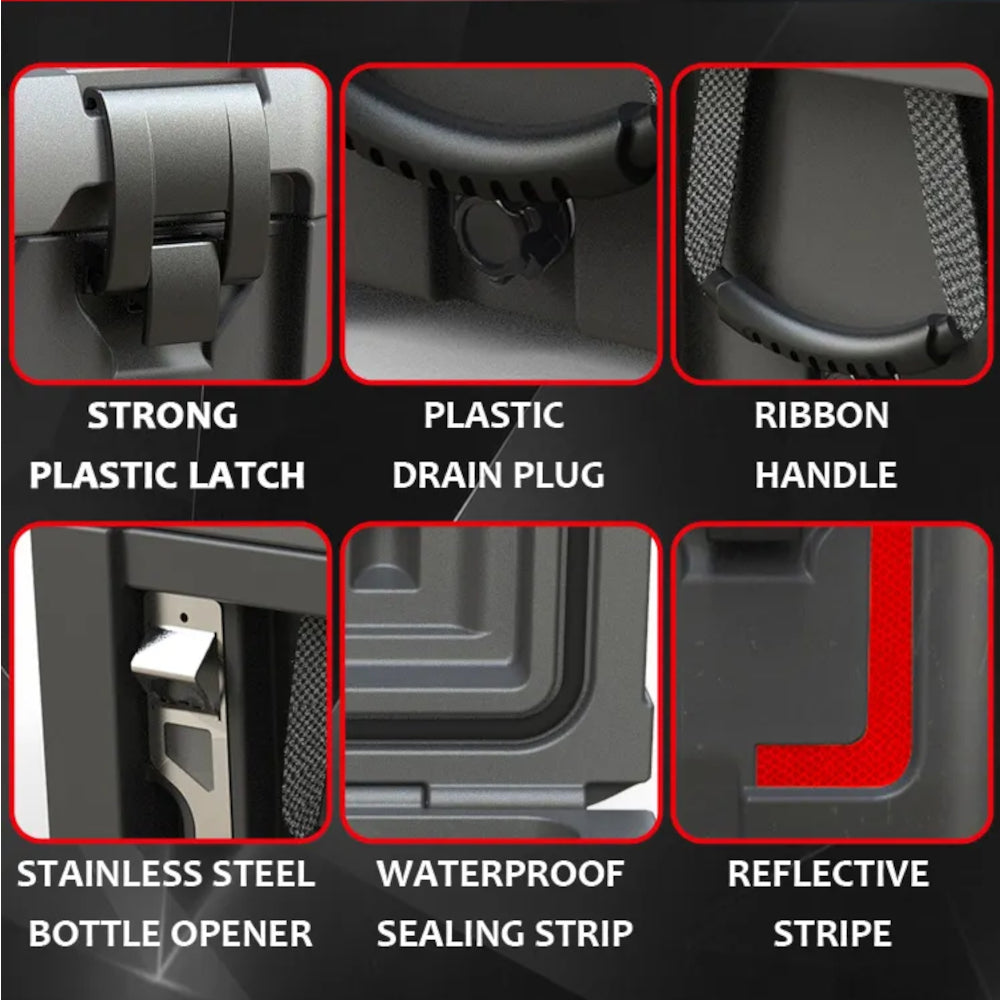 STRONG PLASTIC LATCH

PLASTIC DRAIN PLUG

RIBBON HANDLE

STAINLESS STEEL BOTTLE OPENER

WATERPROOF SEALING STRIP

REFLECTIVE STRIPE